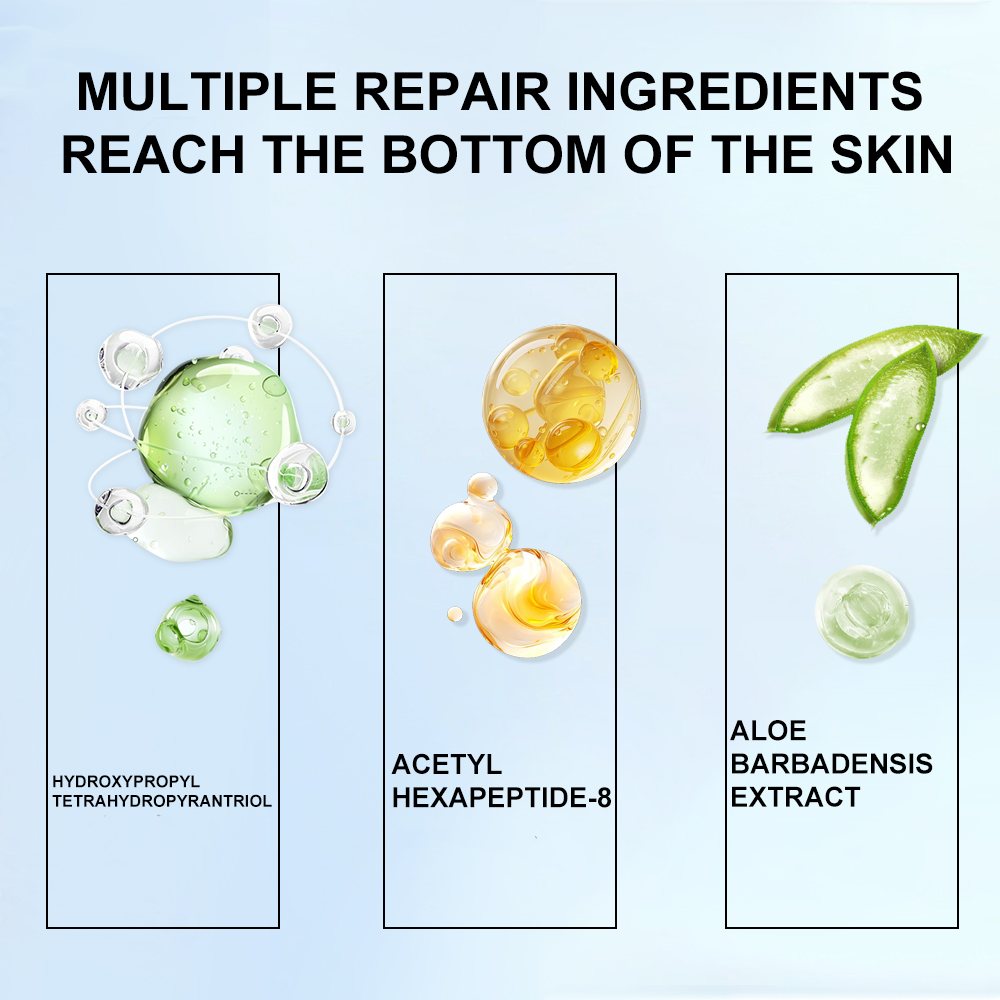 MULTIPLE REPAIR INGREDIENTS REACH THE BOTTOM OF THE SKIN

HYDROXYPROPYL TETRAHYDROPYRANTRIOL

ACETYL HEXAPEPTIDE-8

ALOE BARBADENSIS EXTRACT